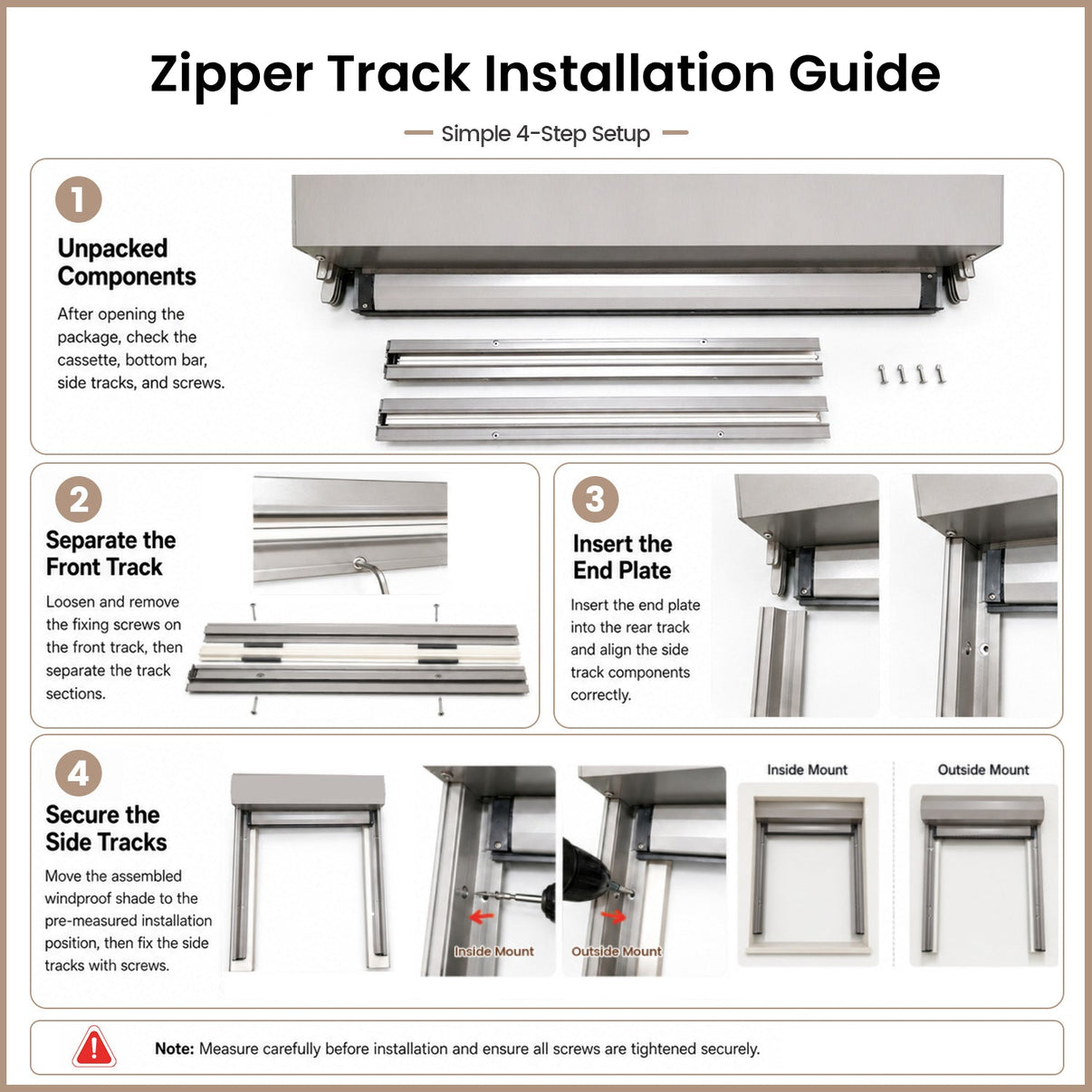 Zipper Track Installation Guide

Simple 4-Step Setup

1

Unpacked Components

After opening the package, check the cassette, bottom bar, side tracks, and screws.

2

Separate the Front Track

Loosen and remove the fixing screws on the front track, then separate the track sections.

3

Insert the End Plate

Insert the end plate into the rear track and align the side track components correctly.

4

Secure the Side Tracks

Move the assembled windproof shade to the pre-measured installation position, then fix the side tracks with screws.

Inside Mount

Outside Mount

Inside Mount

Outside Mount

Note: Measure carefully before installation and ensure all screws are tightened securely.